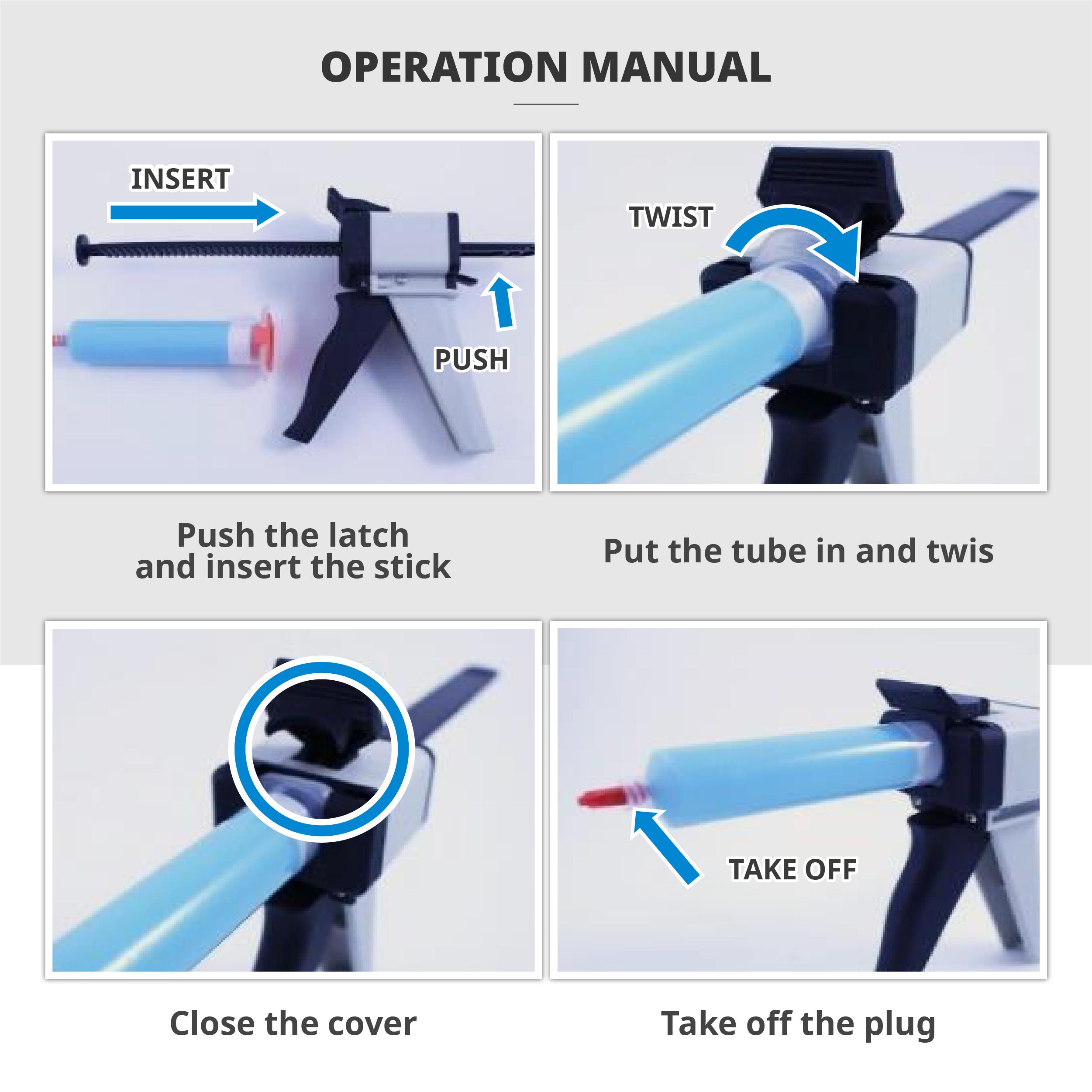 OPERATION MANUAL

INSERT

PUSH

Push the latch and insert the stick

TWIST

Put the tube in and twis

Close the cover

TAKE OFF

Take off the plug