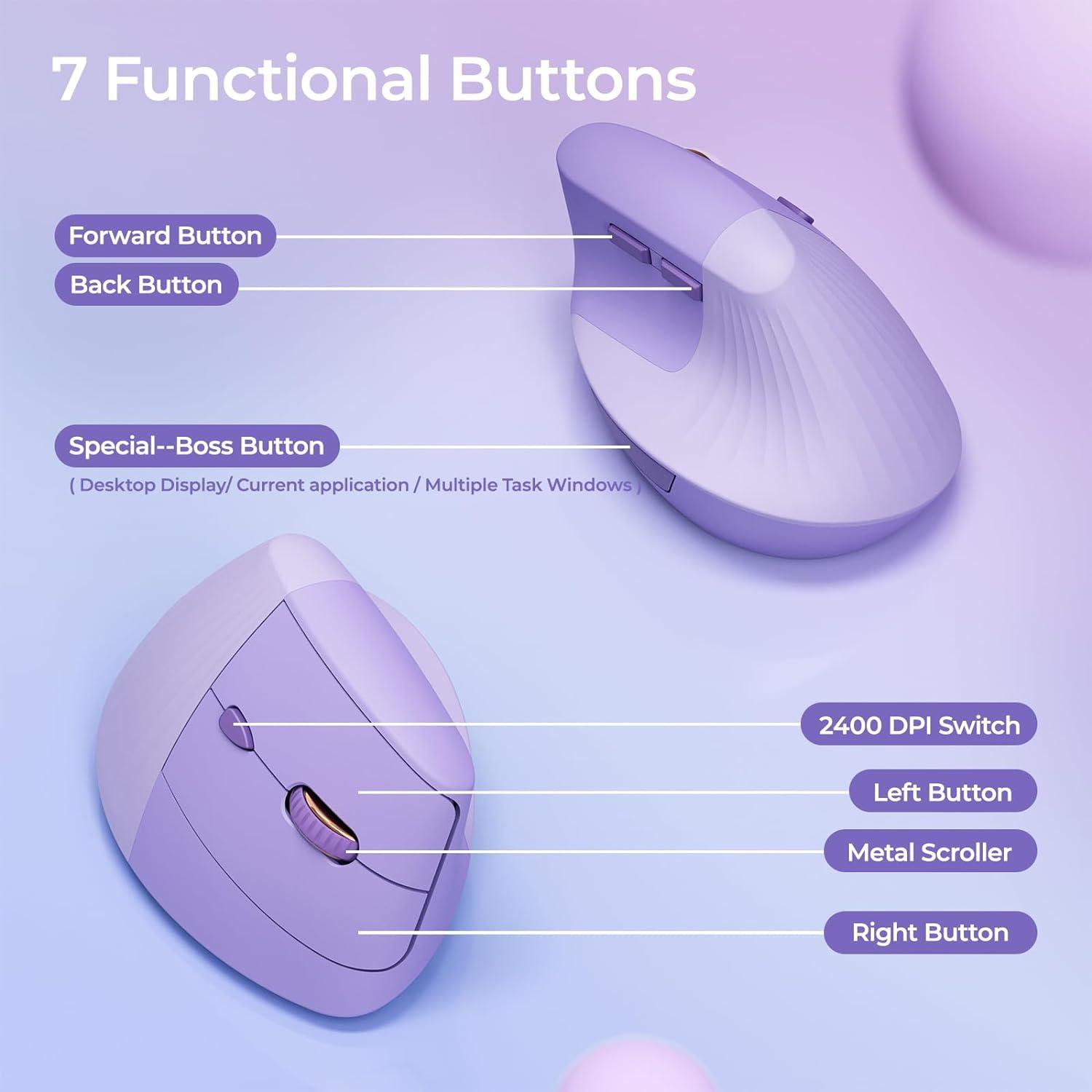 7 Functional Buttons

Forward Button

Back Button

Special--Boss Button

( Desktop Display/ Current application / Multiple Task Windows )

2400 DPI Switch

Left Button

Metal Scroller

Right Button