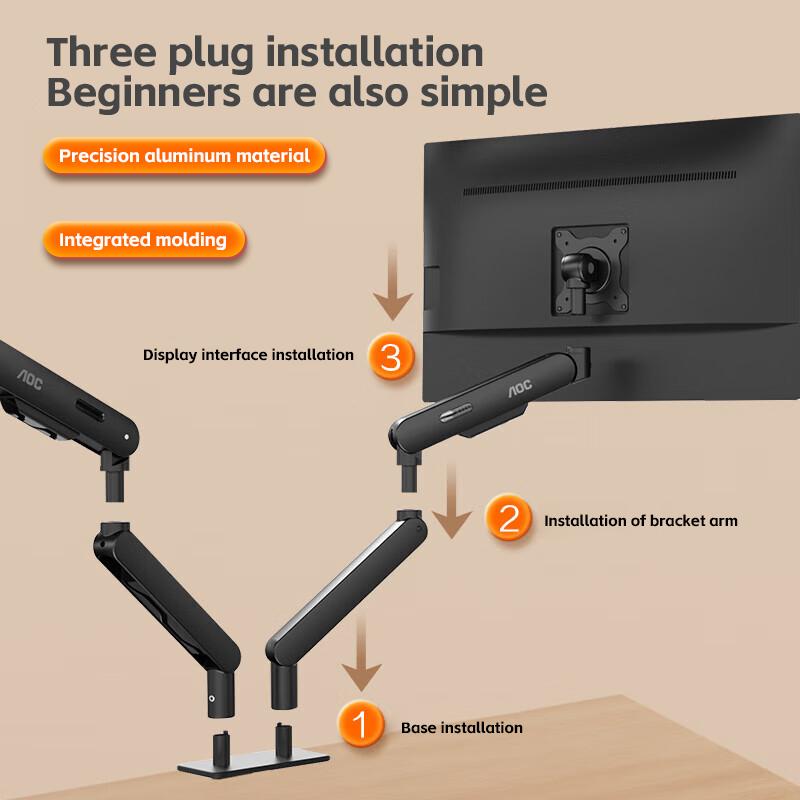 Three plug installation
Beginners are also simple

Precision aluminum material

Integrated molding

Display interface installation

3

AOC

AOC

2

Installation of bracket arm

1

Base installation