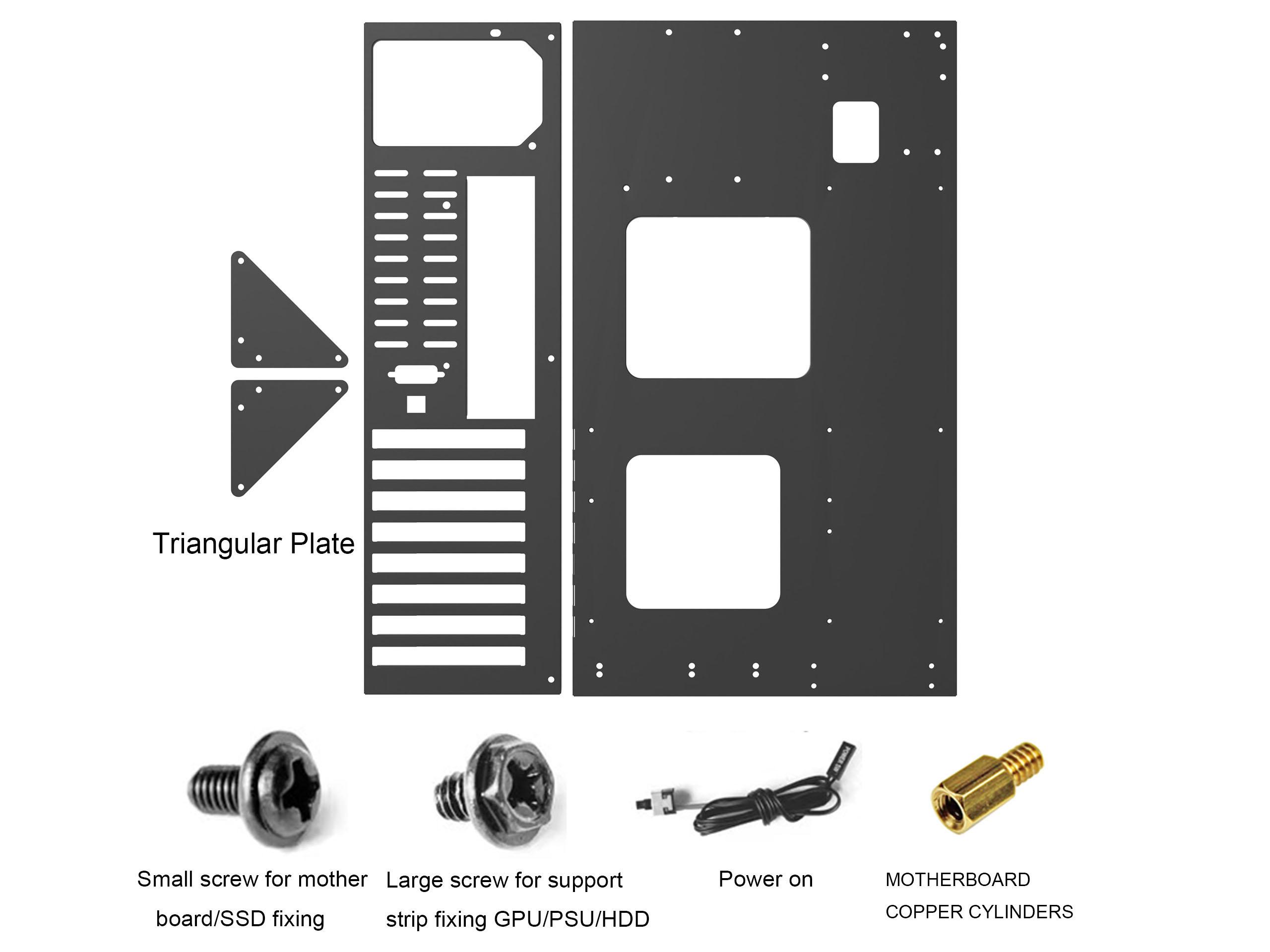 Triangular Plate

Small screw for mother board/SSD fixing

Large screw for support strip fixing GPU/PSU/HDD

Power on

MOTHERBOARD COPPER CYLINDERS