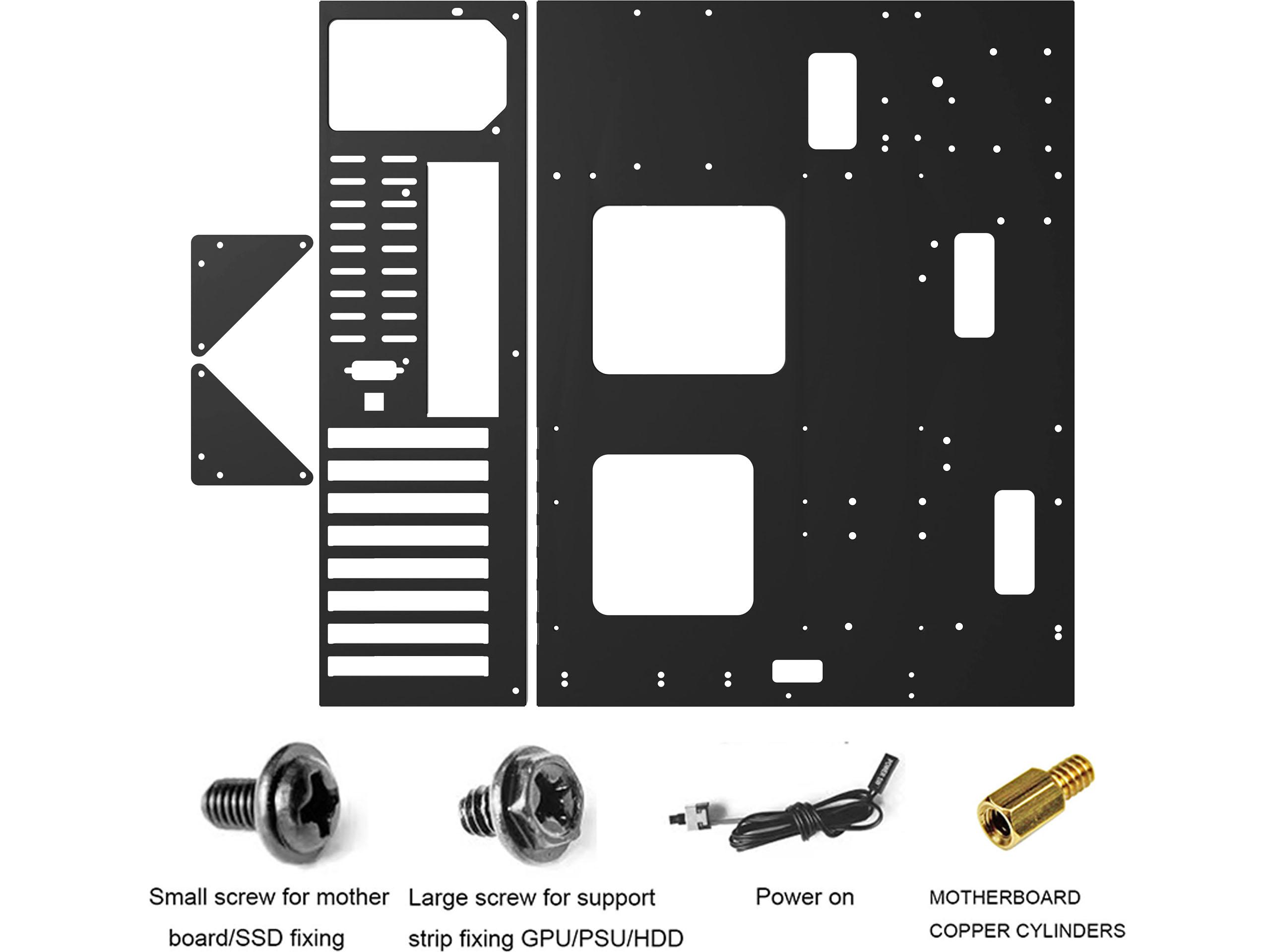 Small screw for mother board/SSD fixing

Large screw for support strip fixing GPU/PSU/HDD

Power on

MOTHERBOARD COPPER CYLINDERS