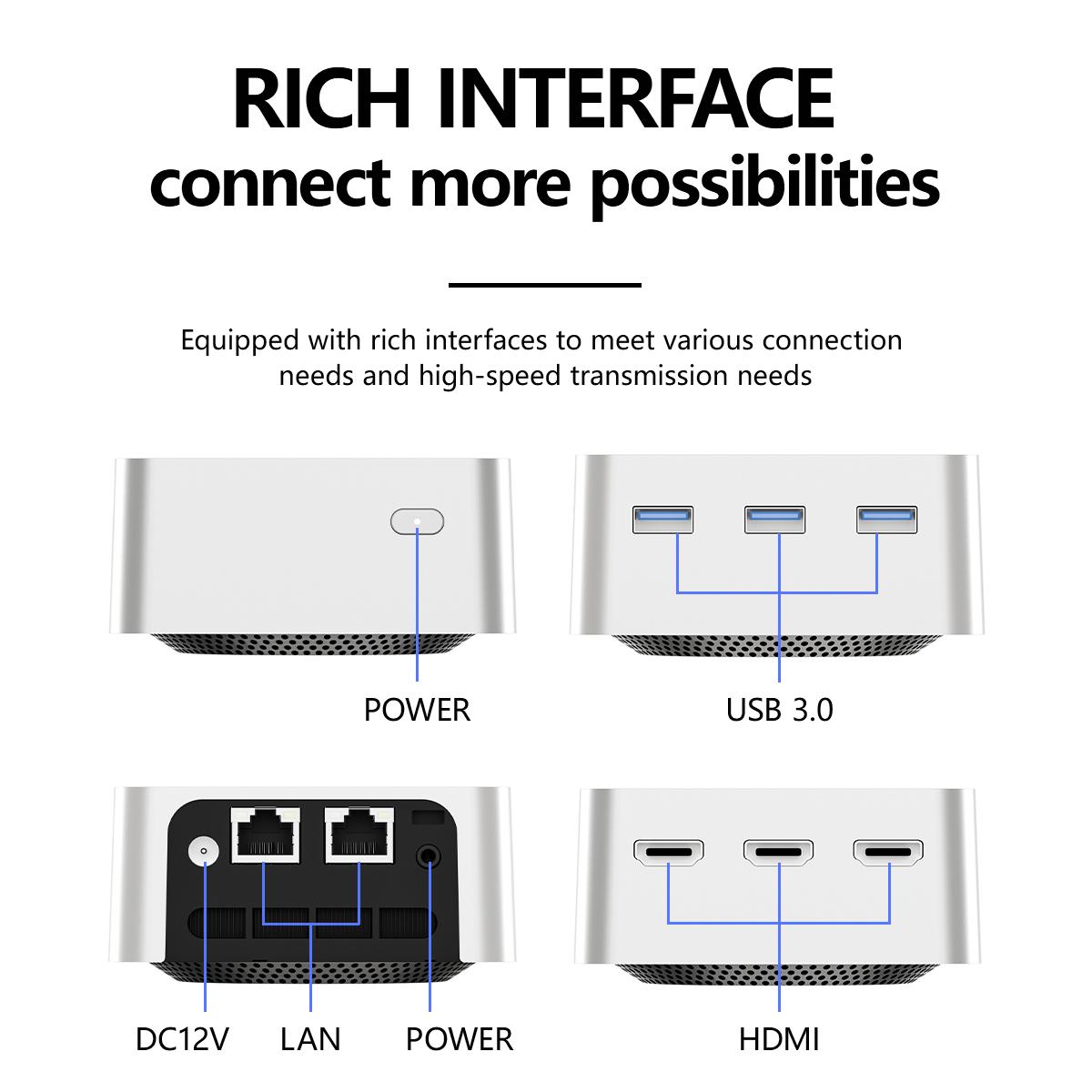 RICH INTERFACE
connect more possibilities

Equipped with rich interfaces to meet various connection needs and high-speed transmission needs

POWER

USB 3.0

DC12V LAN POWER

HDMI