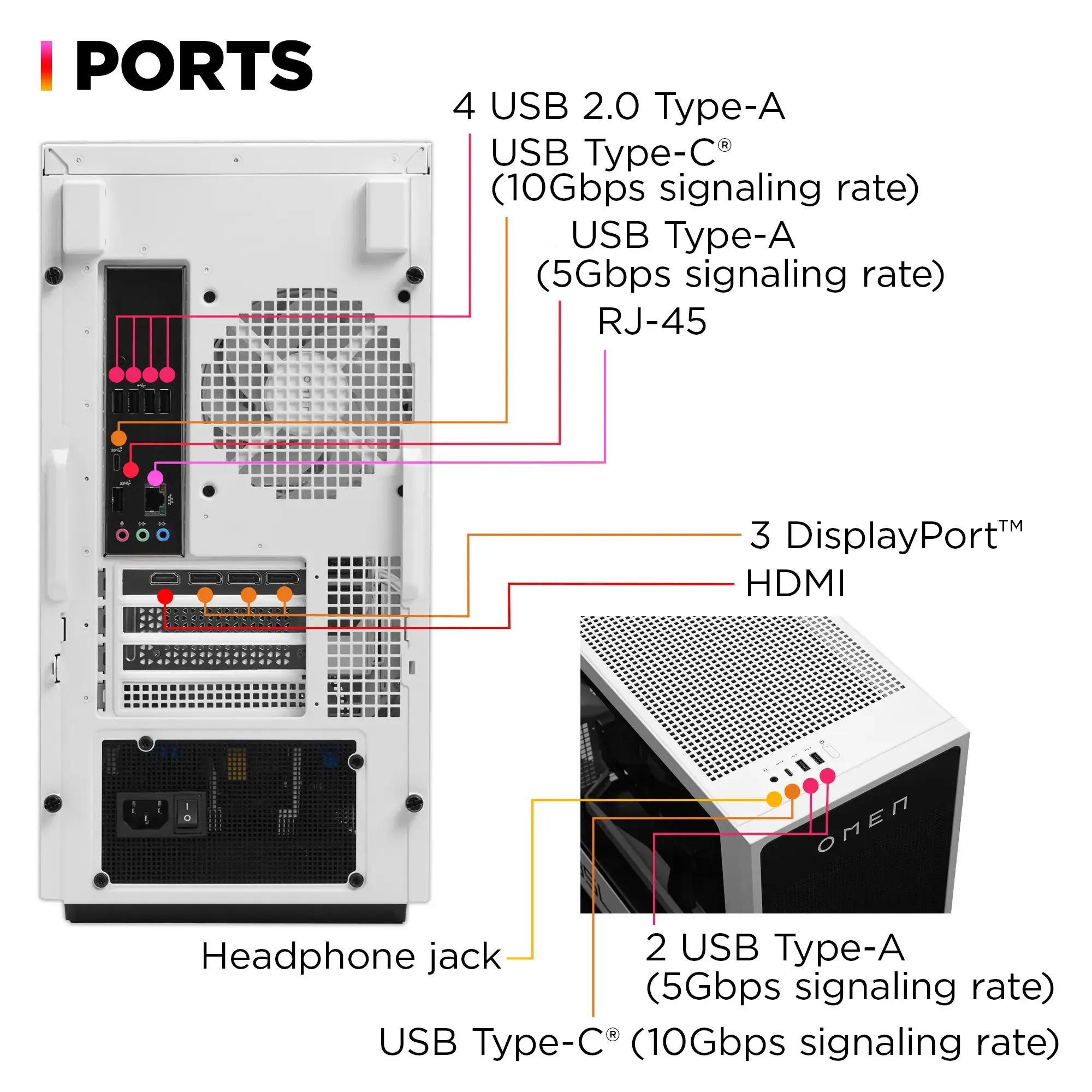 PORTS

4 USB 2.0 Type-A

USB Type-C®
(10Gbps signaling rate)

USB Type-A
(5Gbps signaling rate)

RJ-45

3 DisplayPort™

HDMI

OMEN

Headphone jack

2 USB Type-A
(5Gbps signaling rate)

USB Type-C® (10Gbps signaling rate)