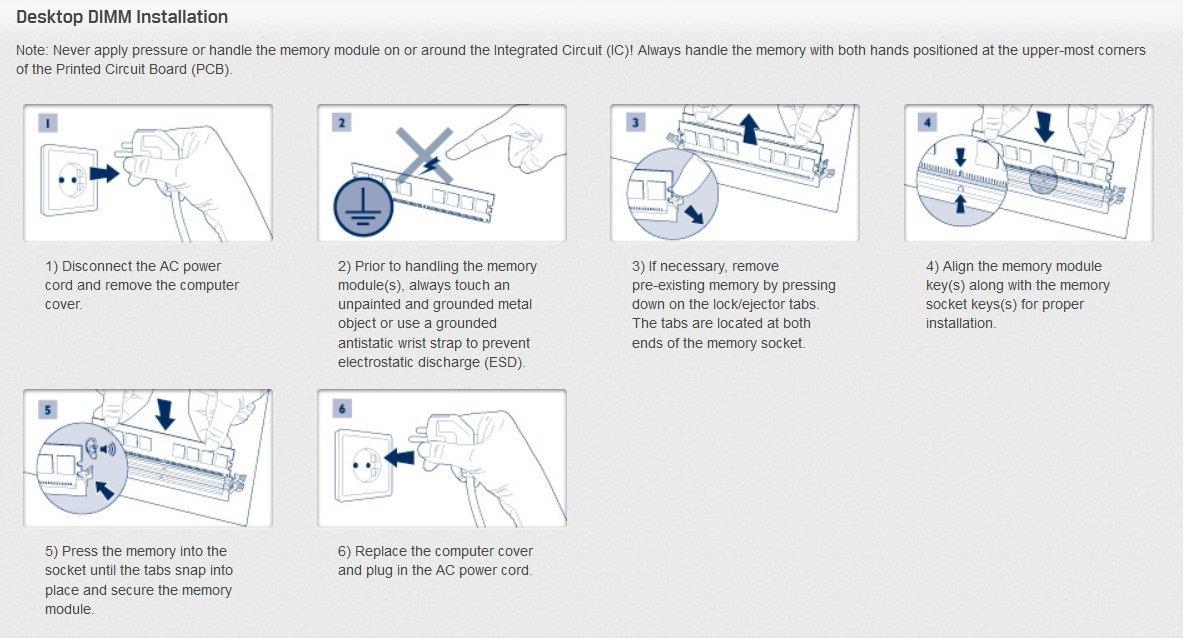 Desktop DIMM Installation

Note: Never apply pressure or handle the memory module on or around the Integrated Circuit (IC)! Always handle the memory with both hands positioned at the upper-most corners of the Printed Circuit Board (PCB).

1

1) Disconnect the AC power cord and remove the computer cover.

2

2) Prior to handling the memory module(s), always touch an unpainted and grounded metal object or use a grounded antistatic wrist strap to prevent electrostatic discharge (ESD).

3

3) If necessary, remove pre-existing memory by pressing down on the lock/ejector tabs. The tabs are located at both ends of the memory socket.

4

4) Align the memory module key(s) along with the memory socket keys(s) for proper installation.

5

5) Press the memory into the socket until the tabs snap into place and secure the memory module.

6

6) Replace the computer cover and plug in the AC power cord.