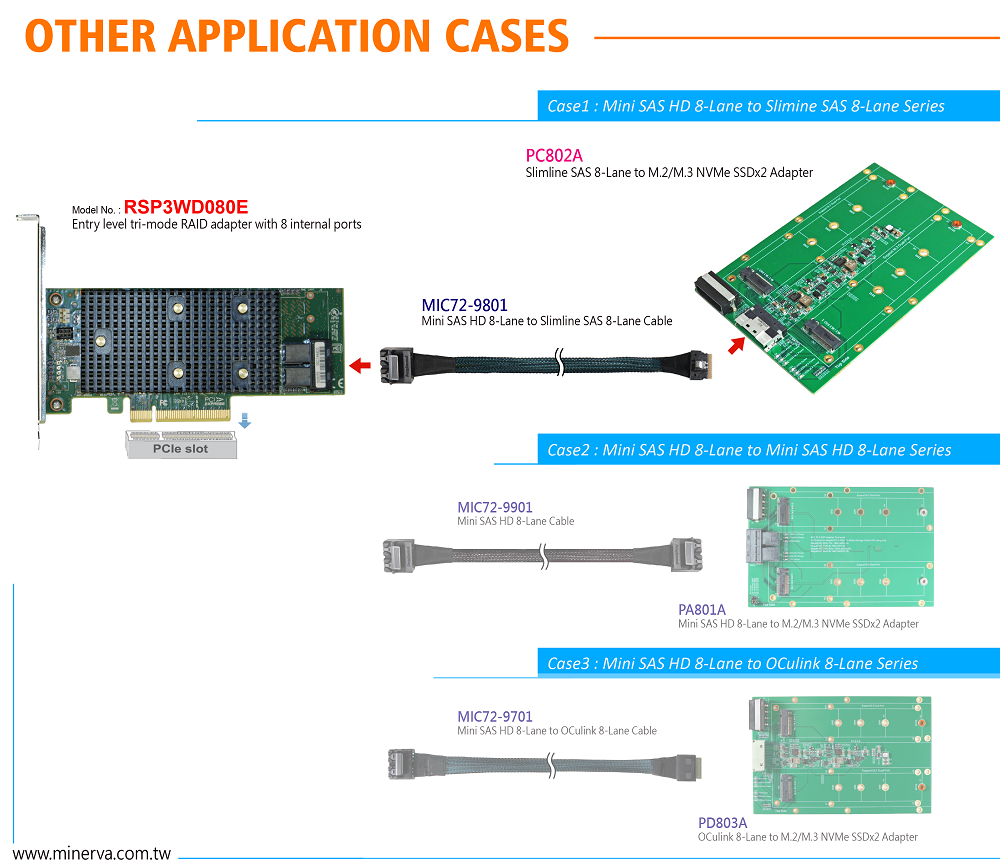 OTHER APPLICATION CASES

Case1 : Mini SAS HD 8-Lane to Slimine SAS 8-Lane Series

PC802A
Slimline SAS 8-Lane to M.2/M.3 NVMe SSDx2 Adapter

Model No. : RSP3WD080E
Entry level tri-mode RAID adapter with 8 internal ports

MIC72-9801
Mini SAS HD 8-Lane to Slimline SAS 8-Lane Cable

PCIe slot

Case2 : Mini SAS HD 8-Lane to Mini SAS HD 8-Lane Series

MIC72-9901
Mini SAS HD 8-Lane Cable

PA801A
Mini SAS HD 8-Lane to M.2/M.3 NVMe SSDx2 Adapter

Case3 : Mini SAS HD 8-Lane to OCulink 8-Lane Series

MIC72-9701
Mini SAS HD 8-Lane to OCulink 8-Lane Cable

PD803A
OCulink 8-Lane to M.2/M.3 NVMe SSDx2 Adapter

www.minerva.com.tw