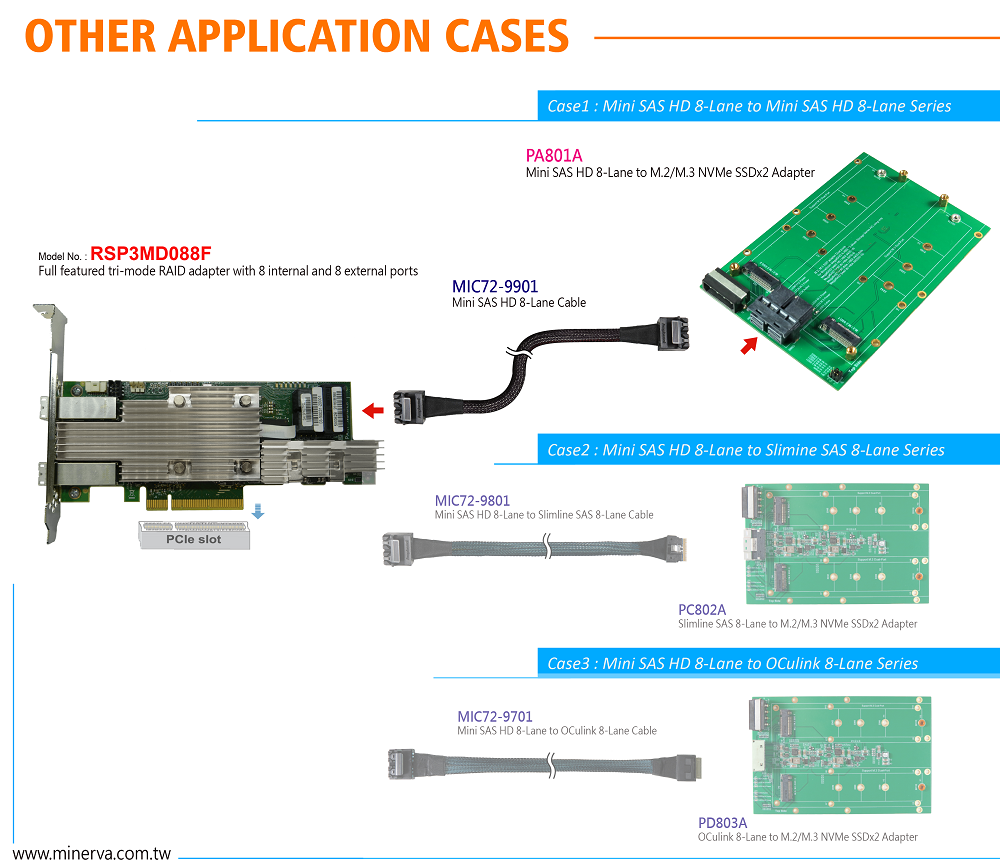 OTHER APPLICATION CASES

Case1 : Mini SAS HD 8-Lane to Mini SAS HD 8-Lane Series

PA801A
Mini SAS HD 8-Lane to M.2/M.3 NVMe SSDx2 Adapter

Model No. : RSP3MD088F
Full featured tri-mode RAID adapter with 8 internal and 8 external ports

MIC72-9901
Mini SAS HD 8-Lane Cable

PCIe slot

Case2 : Mini SAS HD 8-Lane to Slimine SAS 8-Lane Series

MIC72-9801
Mini SAS HD 8-Lane to Slimline SAS 8-Lane Cable

PC802A
Slimline SAS 8-Lane to M.2/M.3 NVMe SSDx2 Adapter

Case3 : Mini SAS HD 8-Lane to OCulink 8-Lane Series

MIC72-9701
Mini SAS HD 8-Lane to OCulink 8-Lane Cable

PD803A
OCulink 8-Lane to M.2/M.3 NVMe SSDx2 Adapter

www.minerva.com.tw