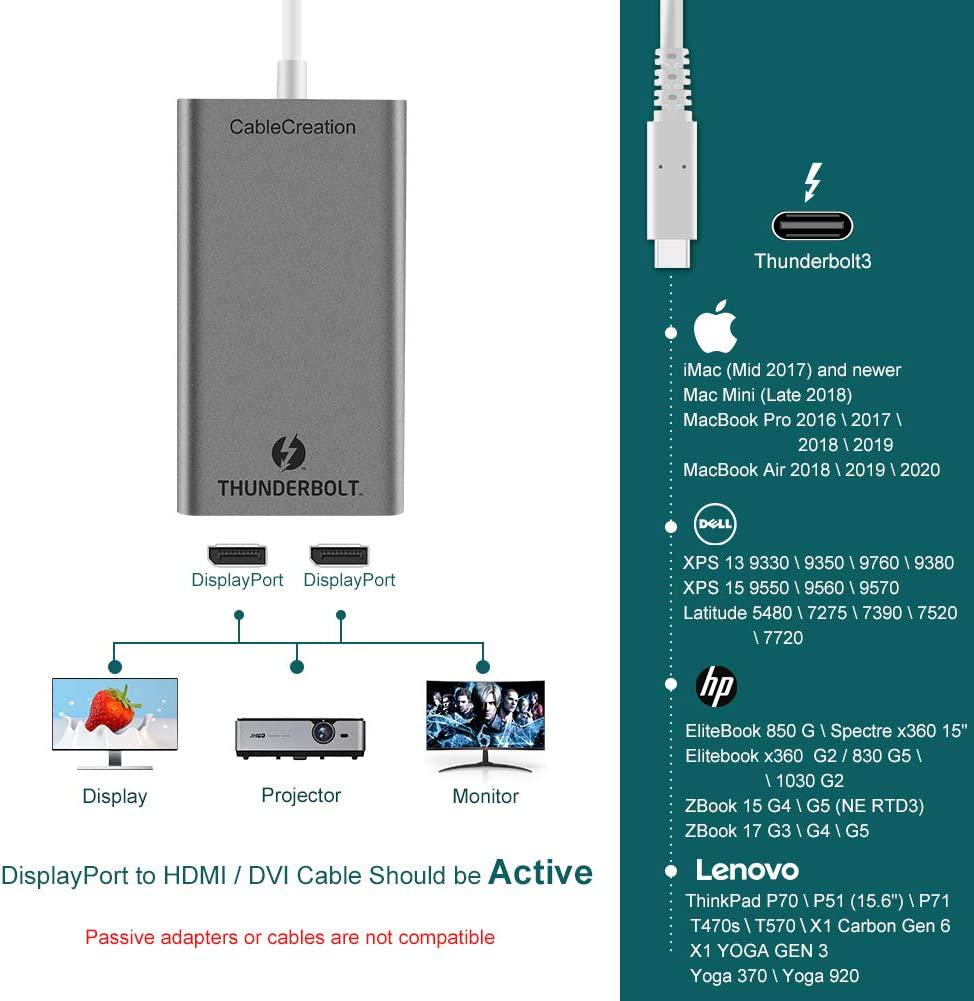 CableCreation

THUNDERBOLT.

DisplayPort DisplayPort

Display Projector Monitor

DisplayPort to HDMI / DVI Cable Should be Active

Passive adapters or cables are not compatible

Thunderbolt3

iMac (Mid 2017) and newer
Mac Mini (Late 2018)
MacBook Pro 2016 \ 2017 \ 2018 \ 2019
MacBook Air 2018 \ 2019 \ 2020

DELL

XPS 13 9330 \ 9350 \ 9760 \ 9380
XPS 15 9550 \ 9560 \ 9570
Latitude 5480 \ 7275 \ 7390 \ 7520 \ 7720

hp

EliteBook 850 G \ Spectre x360 15"
Elitebook x360 G2 / 830 G5 \ \ 1030 G2
ZBook 15 G4 \ G5 (NE RTD3)
ZBook 17 G3 \ G4 \ G5

Lenovo

ThinkPad P70 \ P51 (15.6") \ P71
T470s \ T570 \ X1 Carbon Gen 6
X1 YOGA GEN 3
Yoga 370 \ Yoga 920