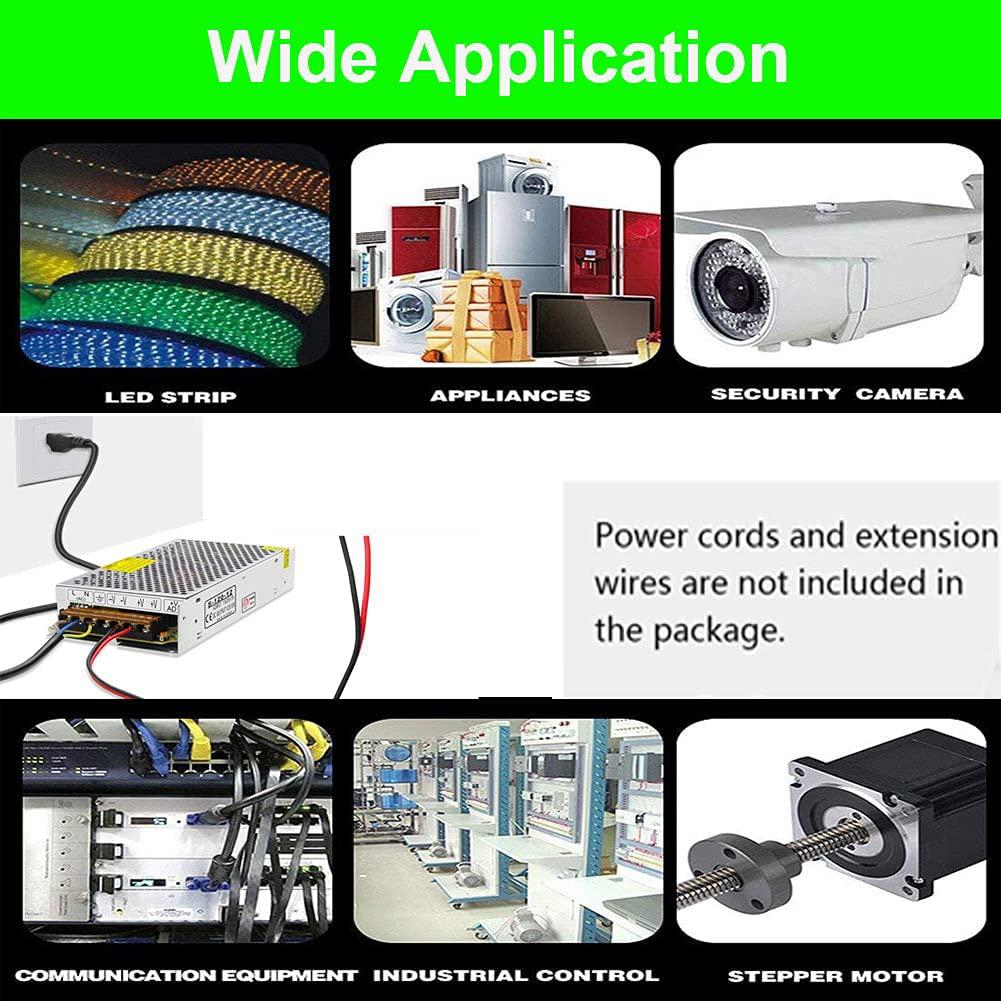 Wide Application

LED STRIP

APPLIANCES

SECURITY CAMERA

Power cords and extension wires are not included in the package.

COMMUNICATION EQUIPMENT

INDUSTRIAL CONTROL

STEPPER MOTOR