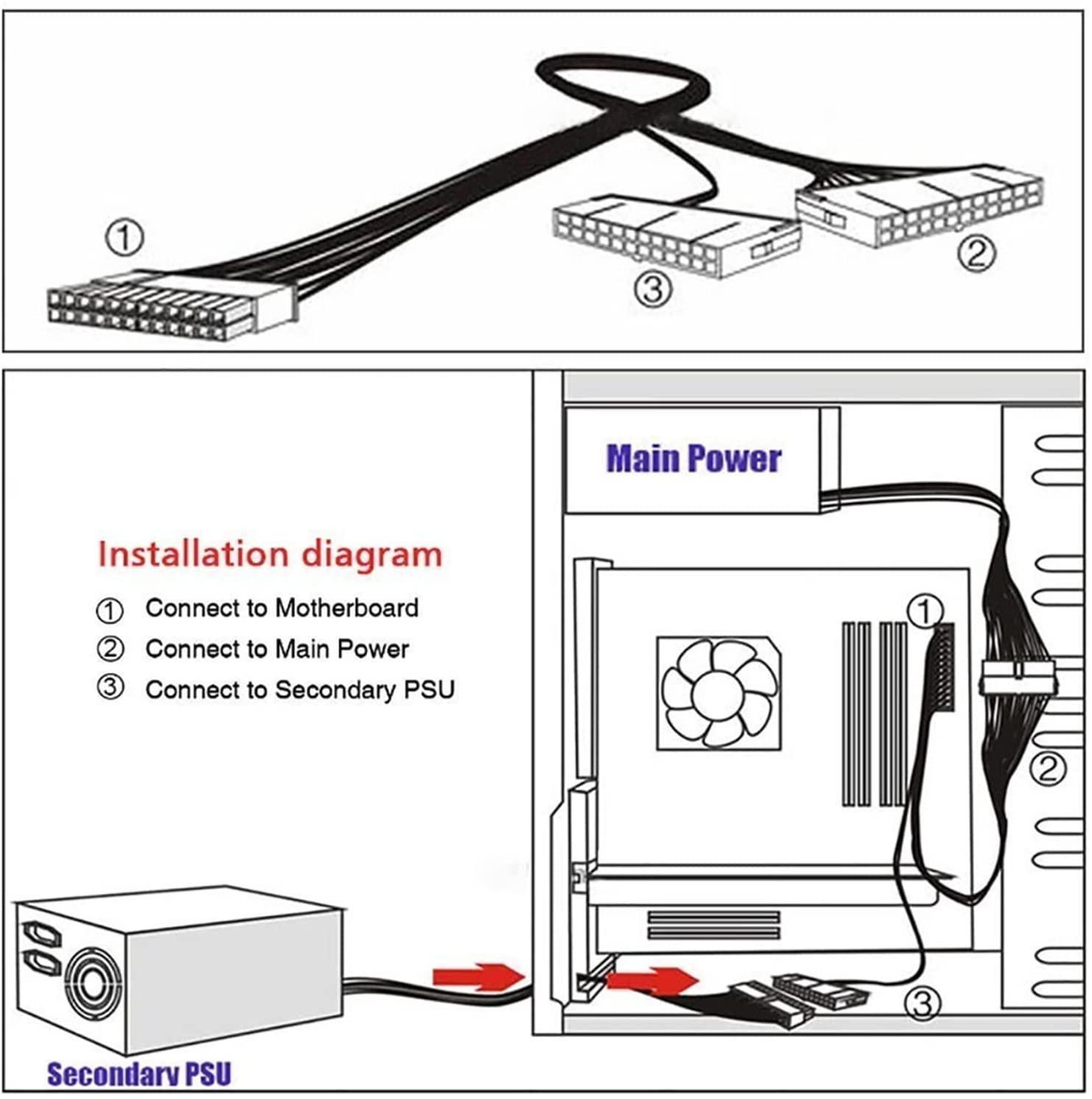 ①

③

②

Main Power

Installation diagram

① Connect to Motherboard

② Connect to Main Power

③ Connect to Secondary PSU

①

②

③

Secondary PSU